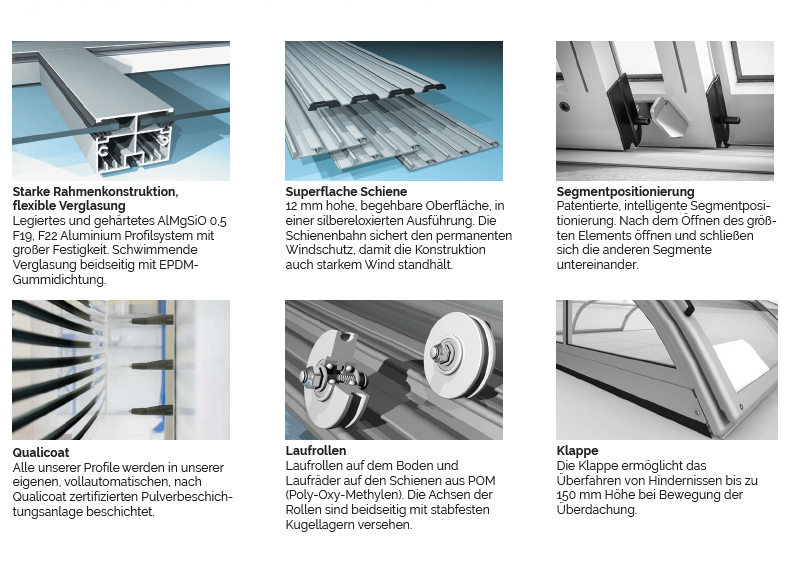 **Starke Rahmenkonstruktion, flexible Verglasung**
Legiertes und gehärtetes AlMgSiO 0,5 F19, F22 Aluminium Profilsystem mit großer Festigkeit. Schwimmende Verglasung beidseitig mit EPDM-Gummidichtung.

**Superflache Schiene**
12 mm hohe, begehbare Oberfläche, in einer silbereloxierten Ausführung. Die Schienenbahn sichert den permanenten Windschutz, damit die Konstruktion auch starkem Wind standhält.

**Segmentpositionierung**
Patentierte, intelligente Segmentpositionierung. Nach dem Öffnen des größten Elements öffnen und schließen sich die anderen Segmente untereinander.

**Qualicoat**
Alle unserer Profile werden in unserer eigenen, vollautomatischen, nach Qualicoat zertifizierten Pulverbeschichtungsanlage beschichtet.

**Laufrollen**
Laufrollen auf dem Boden und Laufräder auf den Schienen aus POM (Poly-Oxy-Methylen). Die Achsen der Rollen sind beidseitig mit stabfesten Kugellagern versehen.

**Klappe**
Die Klappe ermöglicht das Überfahren von Hindernissen bis zu 150 mm Höhe bei Bewegung der Überdachung.